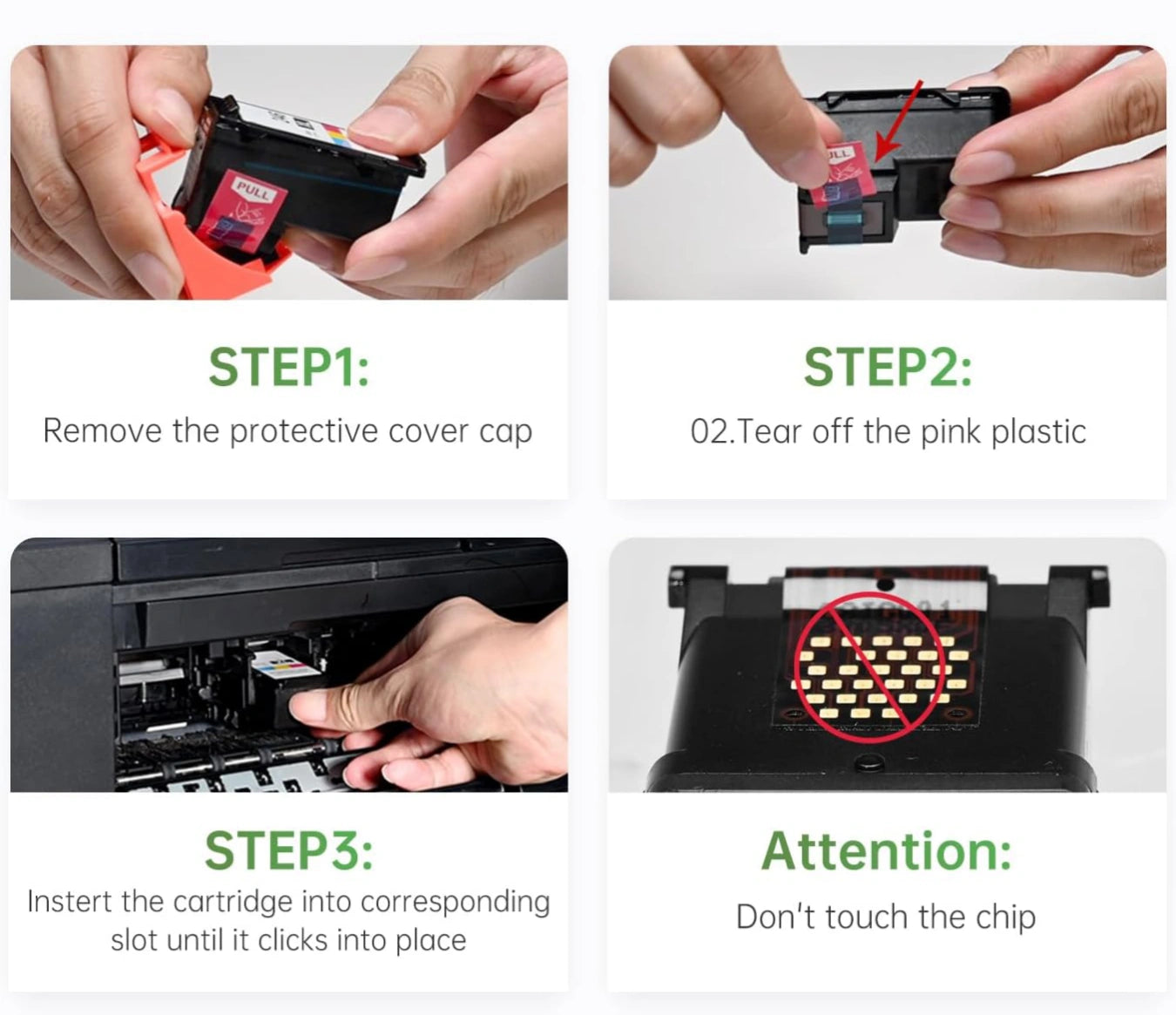 PULL

STEP1:
Remove the protective cover cap

ULL

STEP2:
02.Tear off the pink plastic

STEP3:
Instert the cartridge into corresponding slot until it clicks into place

Attention:
Don't touch the chip